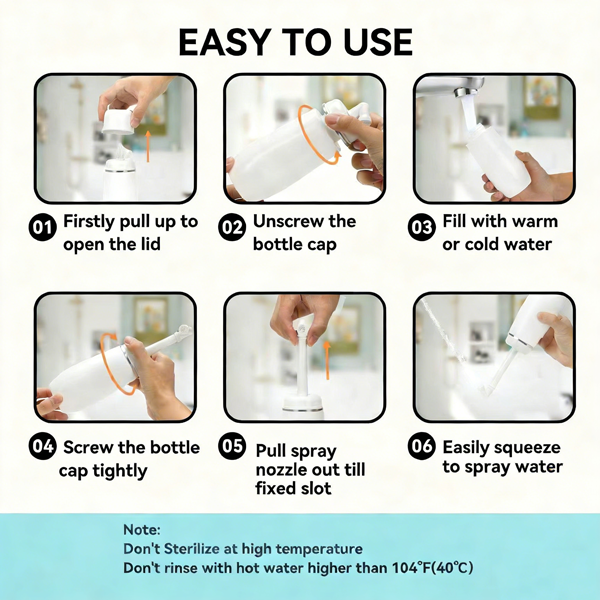 EASY TO USE

01 Firstly pull up to open the lid

02 Unscrew the bottle cap

03 Fill with warm or cold water

04 Screw the bottle cap tightly

05 Pull spray nozzle out till fixed slot

06 Easily squeeze to spray water

Note:
Don't Sterilize at high temperature
Don't rinse with hot water higher than 104°F(40°C)